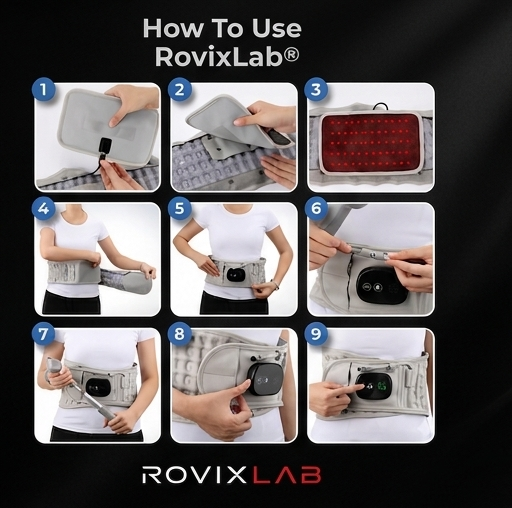 How To Use RovixLab®

1

2

3

4

5

6

7

8

9

ROVIXLAB